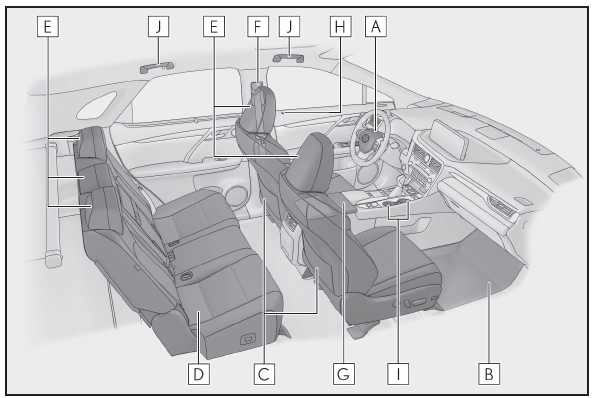 E J E F J H A

D C G I B