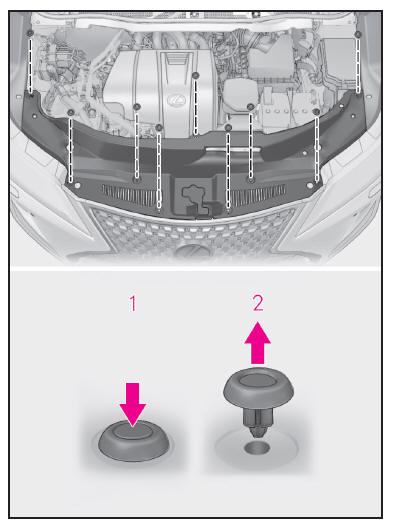 1

2